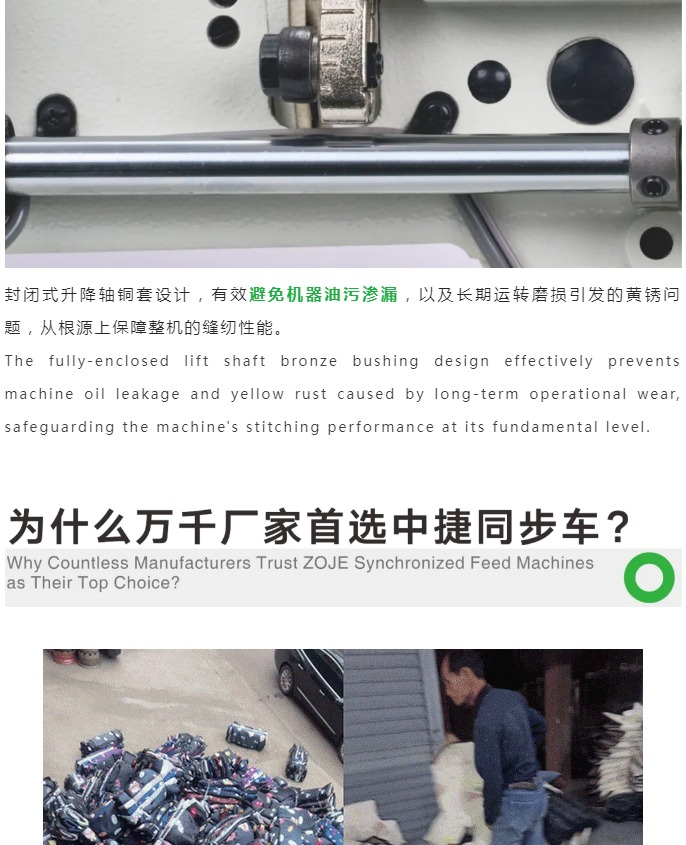 封闭式升降轴铜套设计，有效避免机器油污渗漏，以及长期运转磨损引发的黄锈问题，从根源上保障整机的缝纫性能。

The fully-enclosed lift shaft bronze bushing design effectively prevents machine oil leakage and yellow rust caused by long-term operational wear, safeguarding the machine's stitching performance at its fundamental level.

为什么万千厂家首选中捷同步车？

Why Countless Manufacturers Trust ZOJE Synchronized Feed Machines as Their Top Choice?